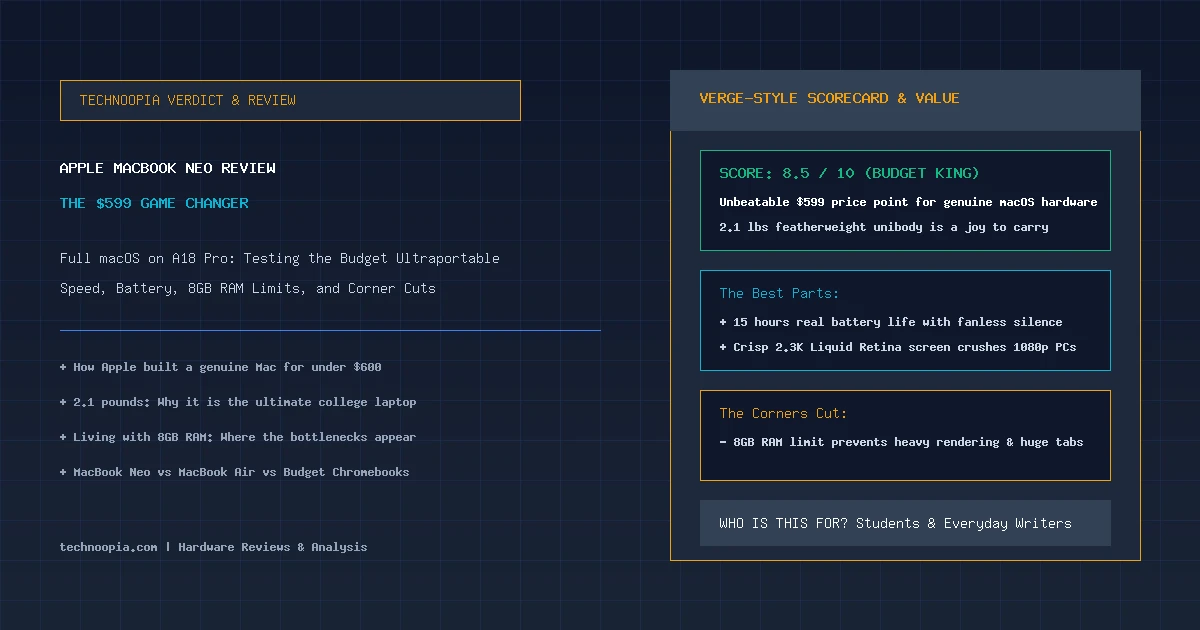 TECHNOOPIA VERDICT & REVIEW

APPLE MACBOOK NEO REVIEW

THE $599 GAME CHANGER

Full macOS on A18 Pro: Testing the Budget Ultraportable

Speed, Battery, 8GB RAM Limits, and Corner Cuts

+ How Apple built a genuine Mac for under $600

+ 2.1 pounds: Why it is the ultimate college laptop

+ Living with 8GB RAM: Where the bottlenecks appear

+ MacBook Neo vs MacBook Air vs Budget Chromebooks

technoopia.com | Hardware Reviews & Analysis

VERGE-STYLE SCORECARD & VALUE

SCORE: 8.5 / 10 (BUDGET KING)

Unbeatable $599 price point for genuine macOS hardware

2.1 lbs featherweight unibody is a joy to carry

The Best Parts:

+ 15 hours real battery life with fanless silence

+ Crisp 2.3K Liquid Retina screen crushes 1080p PCs

The Corners Cut:

- 8GB RAM limit prevents heavy rendering & huge tabs

WHO IS THIS FOR? Students & Everyday Writers